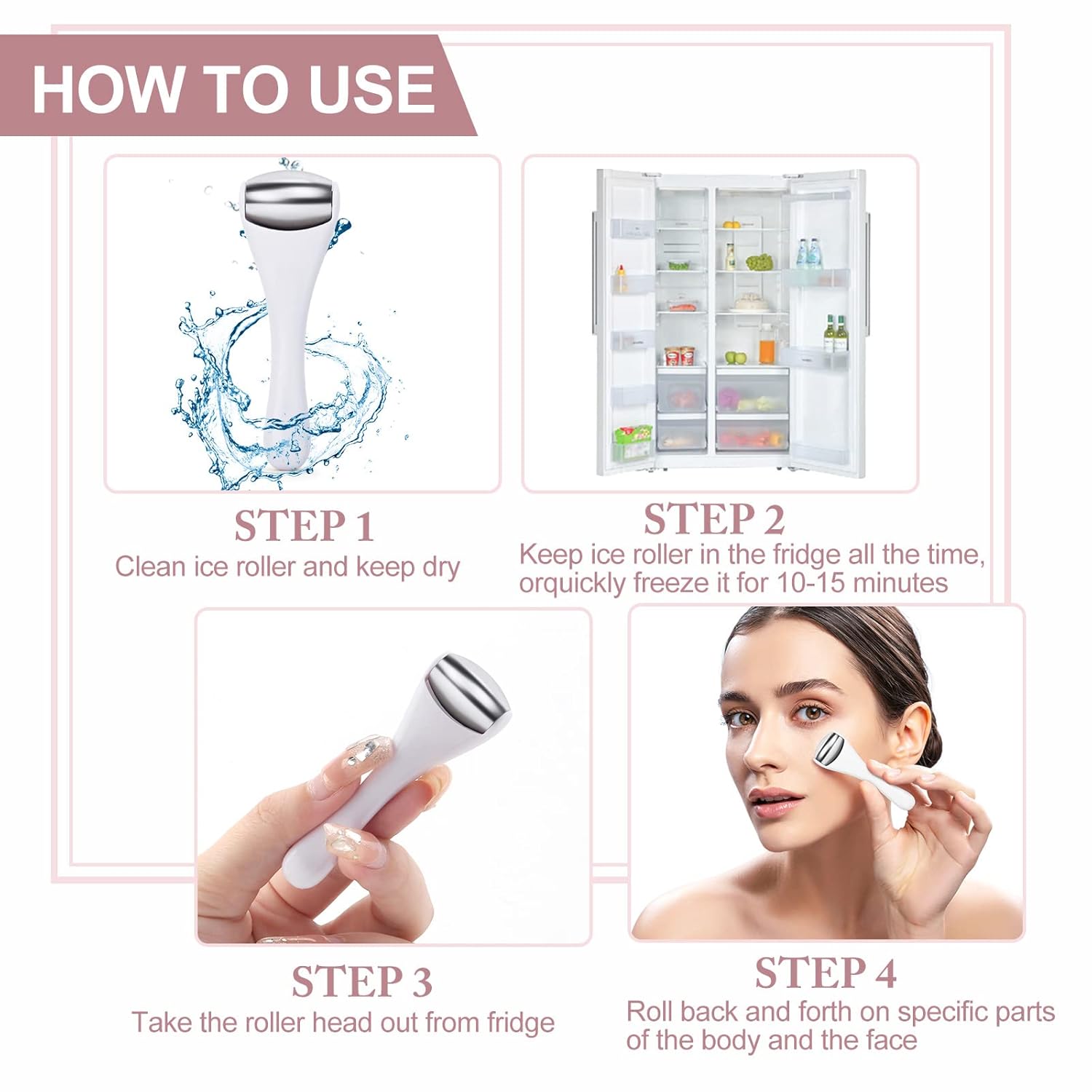 HOW TO USE

STEP 1
Clean ice roller and keep dry

STEP 2
Keep ice roller in the fridge all the time, orquickly freeze it for 10-15 minutes

STEP 3
Take the roller head out from fridge

STEP 4
Roll back and forth on specific parts of the body and the face